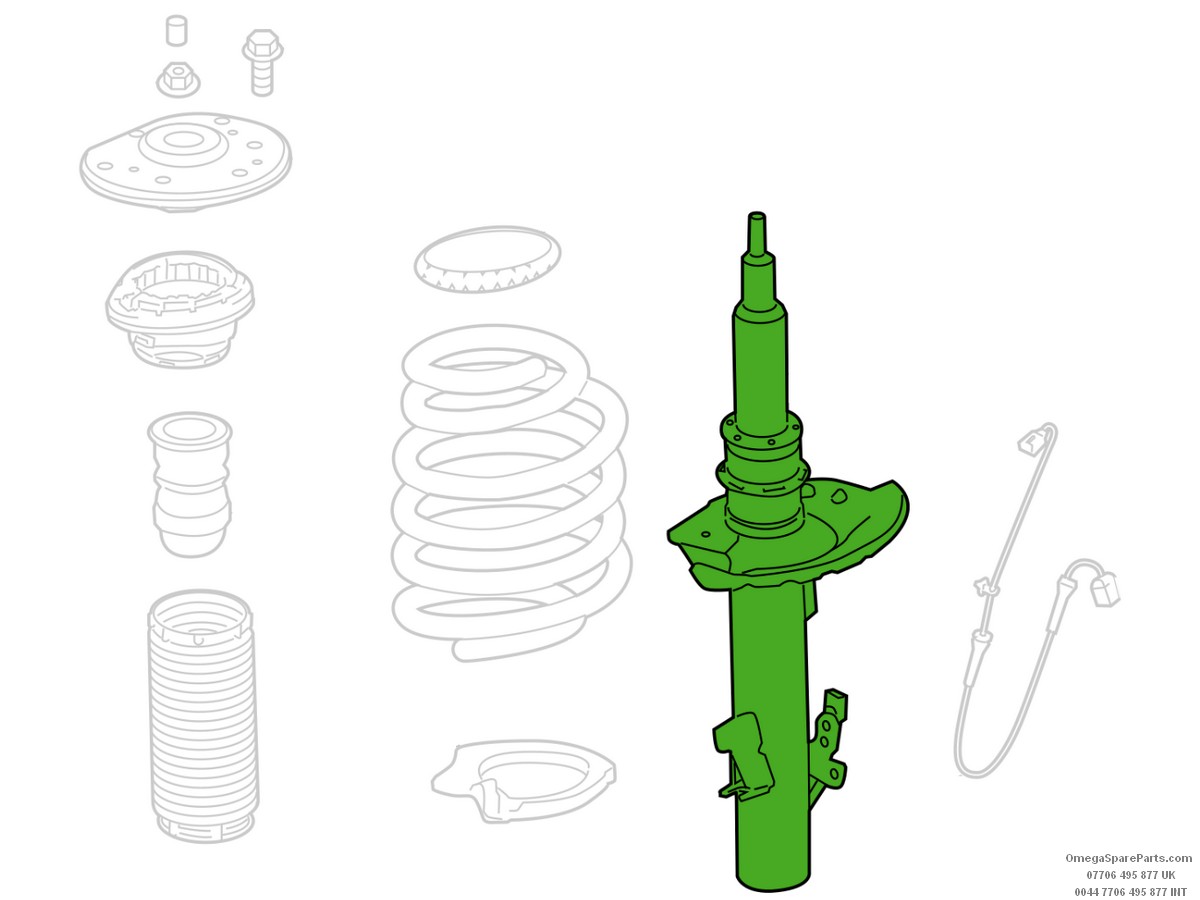 OmegaSpareParts.com
07706 495 877 UK
0044 7706 495 877 INT