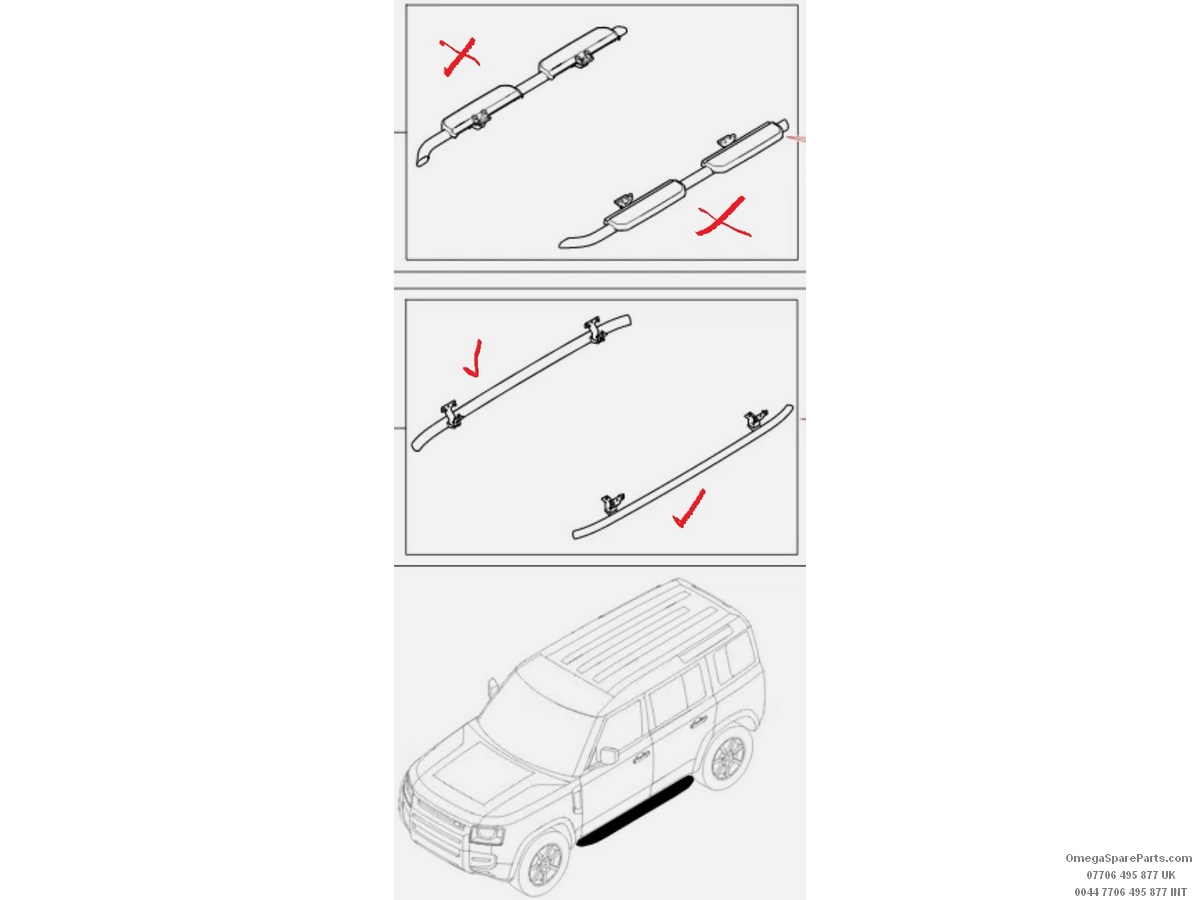 OmegaSpareParts.com
07706 495 877 UK
0044 7706 495 877 INT