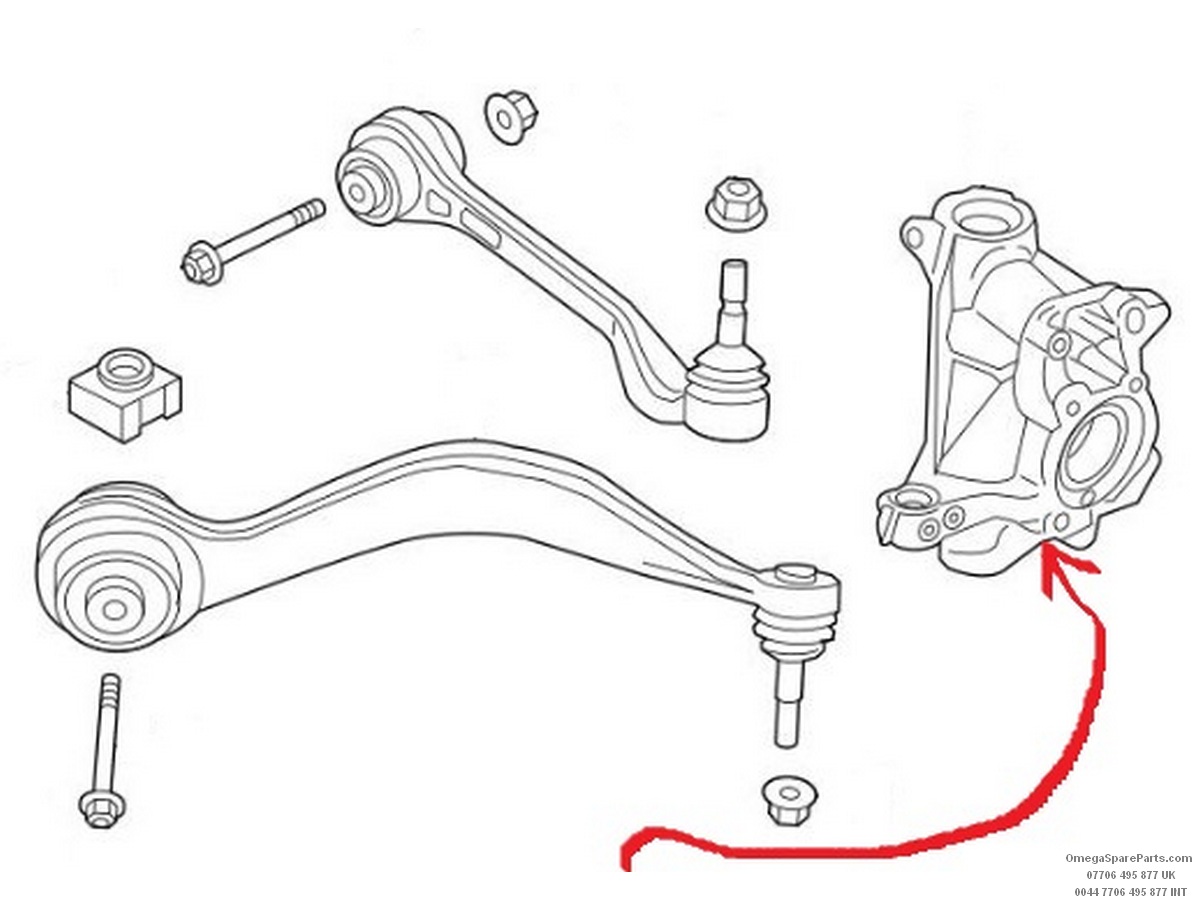 OmegaSpareParts.com
07706 495 877 UK
0044 7706 495 877 INT